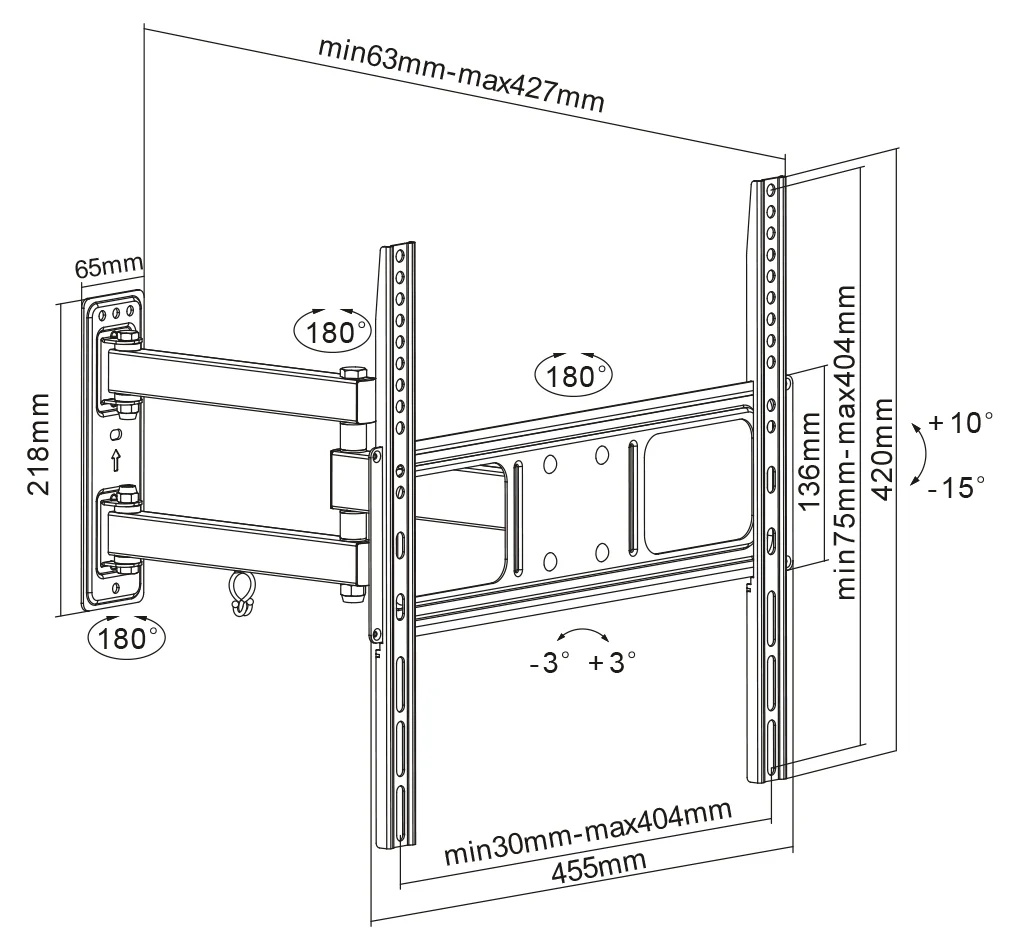 min63mm-max427mm

65mm

218mm

180°

180°

180°

136mm

min75mm-max404mm

420mm

+10°

-15°

-3° +3°

min30mm-max404mm

455mm